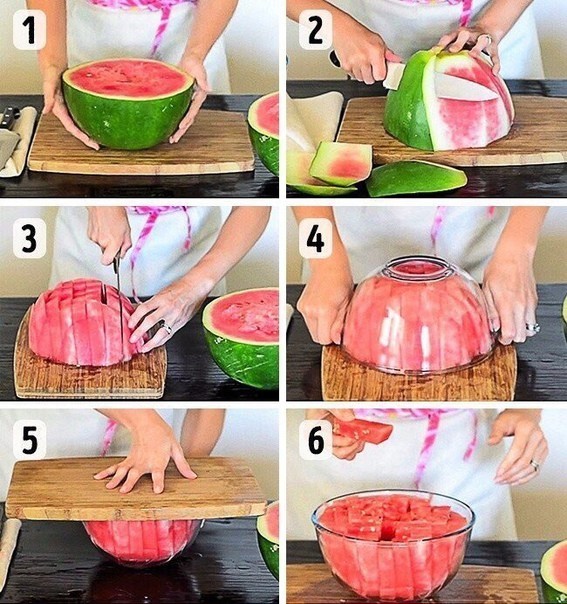 1
2
3
4
5
6