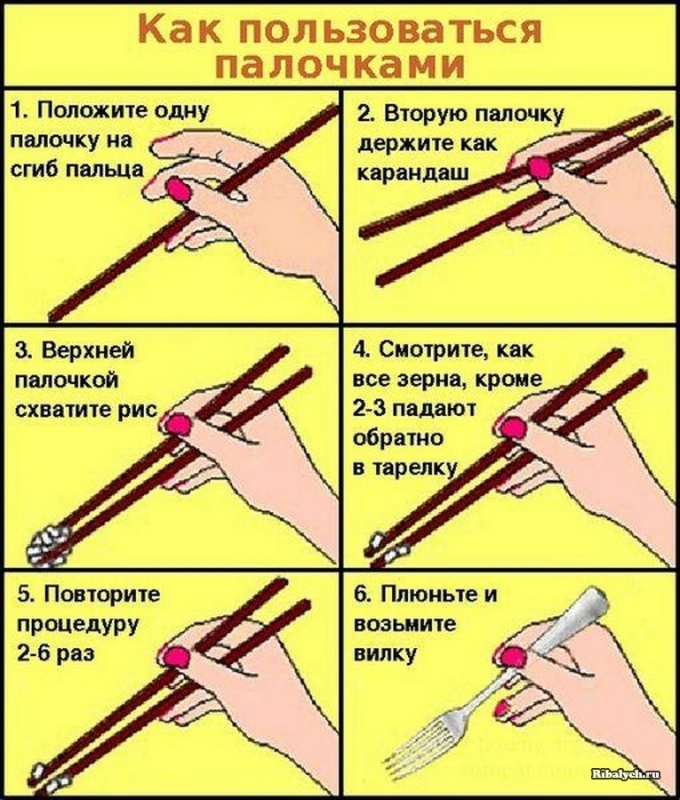 Как пользоваться палочками

1. Положите одну палочку на сгиб пальца

2. Вторую палочку держите как карандаш

3. Верхней палочкой схватите рис

4. Смотрите, как все зерна, кроме 2-3 падают обратно в тарелку

5. Повторите процедуру 2-6 раз

6. Плюньте и возьмите вилку

Ribalych.ru