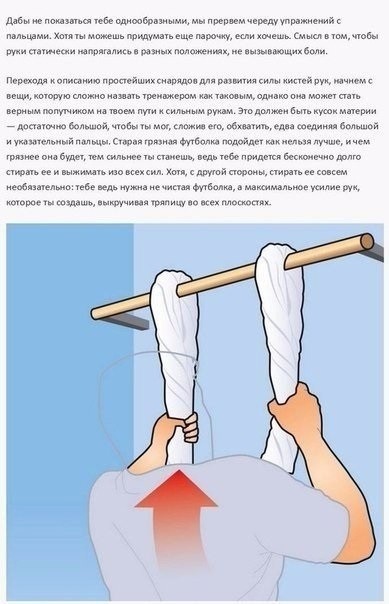 Дабы не показаться тебе однообразными, мы прервем череду упражнений с пальцами. Хотя ты можешь придумать еще парочку, если хочешь. Смысл в том, чтобы руки статически напрягались в разных положениях, не вызывающих боли.

Переходя к описанию простейших снарядов для развития силы кистей рук, начнем с вещи, которую сложно назвать тренажером как таковым, однако она может стать верным попутчиком на твоем пути к сильным рукам. Это должен быть кусок материи — достаточно большой, чтобы ты мог, сложив его, обхватить, едва соединяя большой и указательный пальцы. Старая грязная футболка подойдет как нельзя лучше, и чем грязнее она будет, тем сильнее ты станешь, ведь тебе придется бесконечно долго стирать ее и выжимать изо всех сил. Хотя, с другой стороны, стирать ее совсем необязательно: тебе ведь нужна не чистая футболка, а максимальное усилие рук, которое ты создашь, выкручивая тряпицу во всех плоскостях.