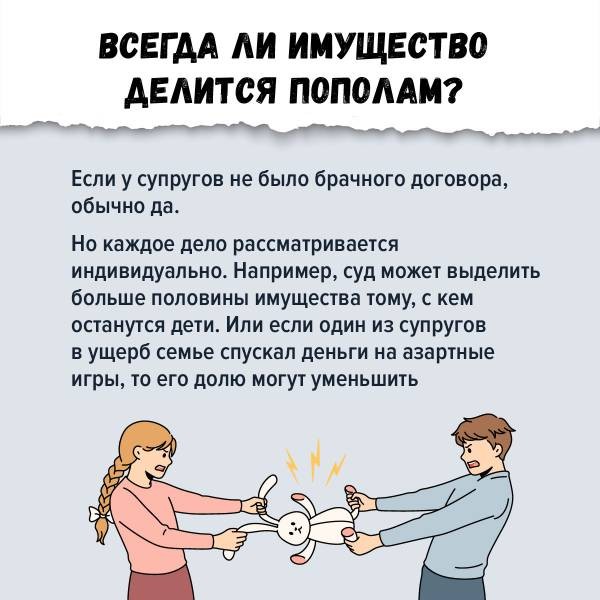 ВСЕГДА ЛИ ИМУЩЕСТВО ДЕЛИТСЯ ПОПОЛАМ?

Если у супругов не было брачного договора, обычно да.

Но каждое дело рассматривается индивидуально. Например, суд может выделить больше половины имущества тому, с кем останутся дети. Или если один из супругов в ущерб семье спускал деньги на азартные игры, то его долю могут уменьшить