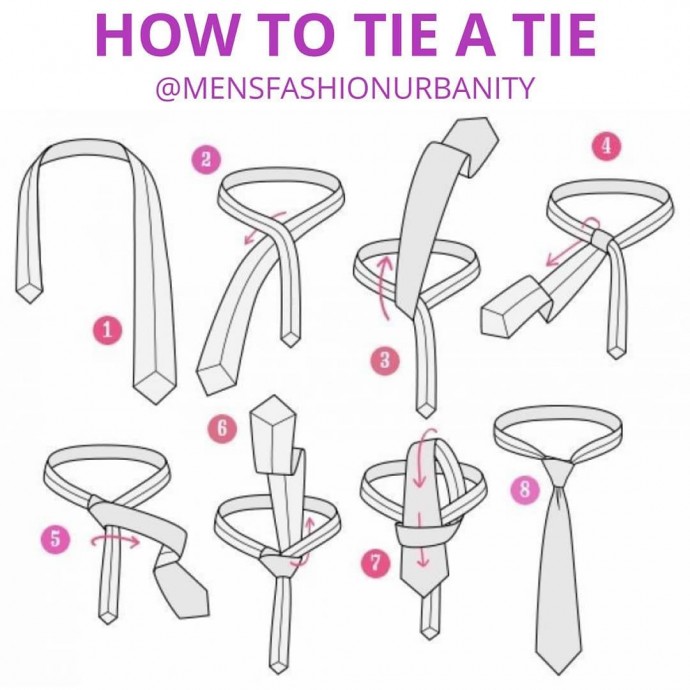 HOW TO TIE A TIE
@MENSFASHIONURBANITY

1
2
3
4
5
6
7
8