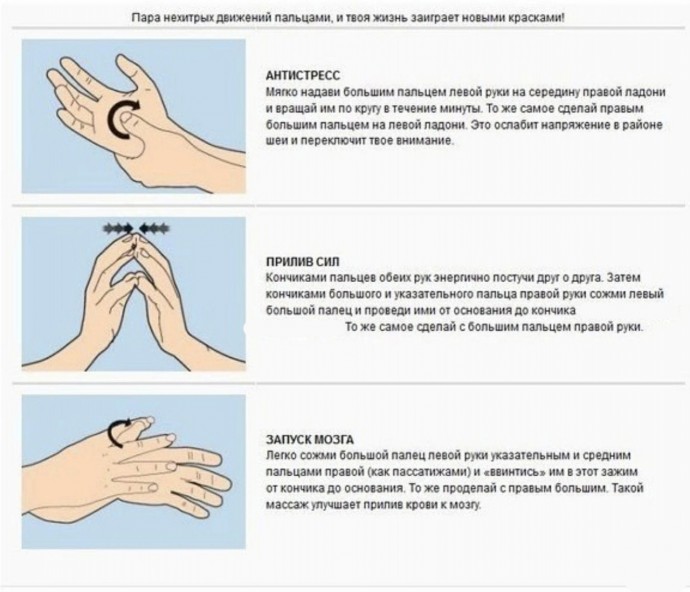 Пара нехитрых движений пальцами, и твоя жизнь заиграет новыми красками!

АНТИСТРЕСС
Мягко надави большим пальцем левой руки на середину правой ладони и вращай им по кругу в течение минуты. То же самое сделай правым большим пальцем на левой ладони. Это ослабит напряжение в районе шеи и переключит твое внимание.

ПРИЛИВ СИЛ
Кончиками пальцев обеих рук энергично постучи друг о друга. Затем кончиками большого и указательного пальца правой руки сожми левый большой палец и проведи ими от основания до кончика
То же самое сделай с большим пальцем правой руки.

ЗАПУСК МОЗГА
Легко сожми большой палец левой руки указательным и средним пальцами правой (как пассатижами) и «ввинтись» им в этот зажим от кончика до основания. То же проделай с правым большим. Такой массаж улучшает прилив крови к мозгу.