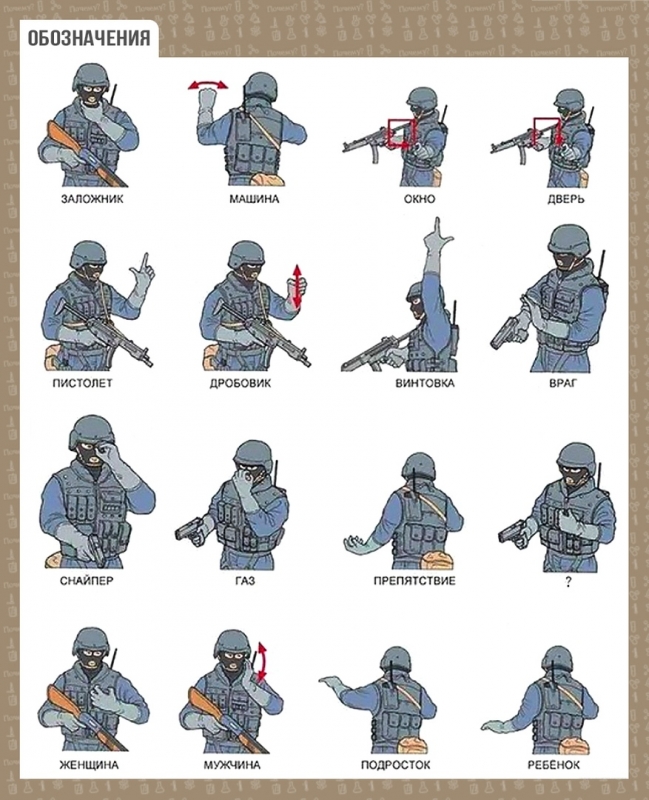 ОБОЗНАЧЕНИЯ

ЗАЛОЖНИК

МАШИНА

ОКНО

ДВЕРЬ

ПИСТОЛЕТ

ДРОБОВИК

ВИНТОВКА

ВРАГ

СНАЙПЕР

ГАЗ

ПРЕПЯТСТВИЕ

?

ЖЕНЩИНА

МУЖЧИНА

ПОДРОСТОК

РЕБЕНОК