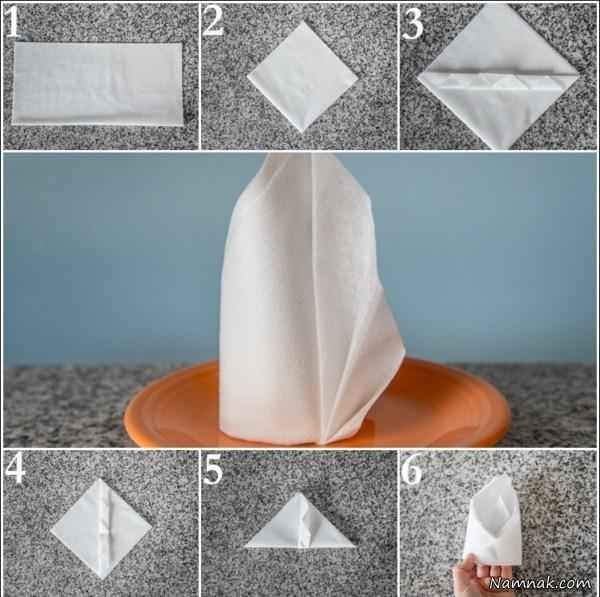 1
2
3
4
5
6
Namnak.com