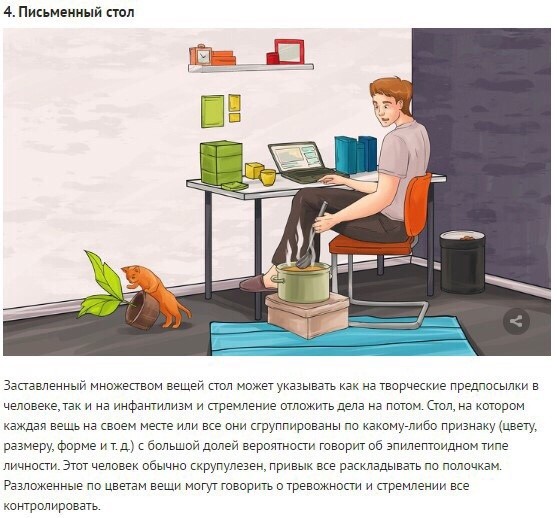 4. Письменный стол

Заставленный множеством вещей стол может указывать как на творческие предпосылки в человеке, так и на инфантилизм и стремление отложить дела на потом. Стол, на котором каждая вещь на своем месте или все они сгруппированы по какому-либо признаку (цвету, размеру, форме и т. д.) с большой долей вероятности говорит об эпилептоидном типе личности. Этот человек обычно скрупулезен, привык все раскладывать по полочкам. Разложенные по цветам вещи могут говорить о тревожности и стремлении все контролировать.