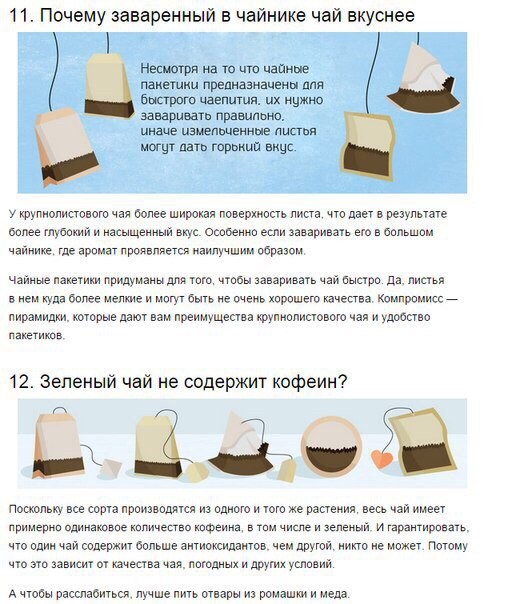 11. Почему заваренный в чайнике чай вкуснее

Несмотря на то что чайные пакетики предназначены для быстрого чаепития, их нужно заваривать правильно, иначе измельченные листья могут дать горький вкус.

У крупнолистового чая более широкая поверхность листа, что дает в результате более глубокий и насыщенный вкус. Особенно если заваривать его в большом чайнике, где аромат проявляется наилучшим образом.

Чайные пакетики придуманы для того, чтобы заваривать чай быстро. Да, листья в нем куда более мелкие и могут быть не очень хорошего качества. Компромисс — пирамидки, которые дают вам преимущества крупнолистового чая и удобство пакетиков.

12. Зеленый чай не содержит кофеин?

Поскольку все сорта производятся из одного и того же растения, весь чай имеет примерно одинаковое количество кофеина, в том числе и зеленый. И гарантировать, что один чай содержит больше антиоксидантов, чем другой, никто не может. Потому что это зависит от качества чая, погодных и других условий.

А чтобы расслабиться, лучше пить отвары из ромашки и меда.