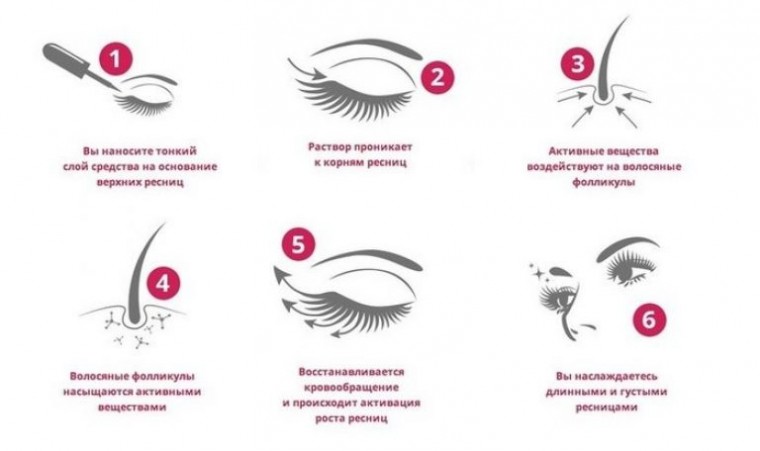 1

Вы наносите тонкий слой средства на основание верхних ресниц

2

Раствор проникает к корням ресниц

3

Активные вещества воздействуют на волосяные фолликулы

4

Волосяные фолликулы насыщаются активными веществами

5

Восстанавливается кровообращение и происходит активация роста ресниц

6

Вы наслаждаетесь длинными и густыми ресницами