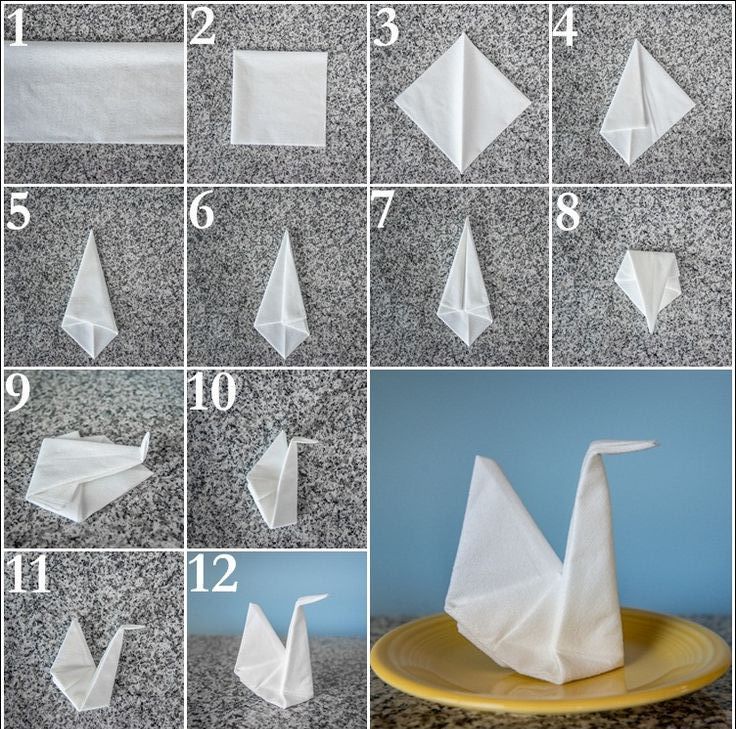 1
2
3
4
5
6
7
8
9
10
11
12