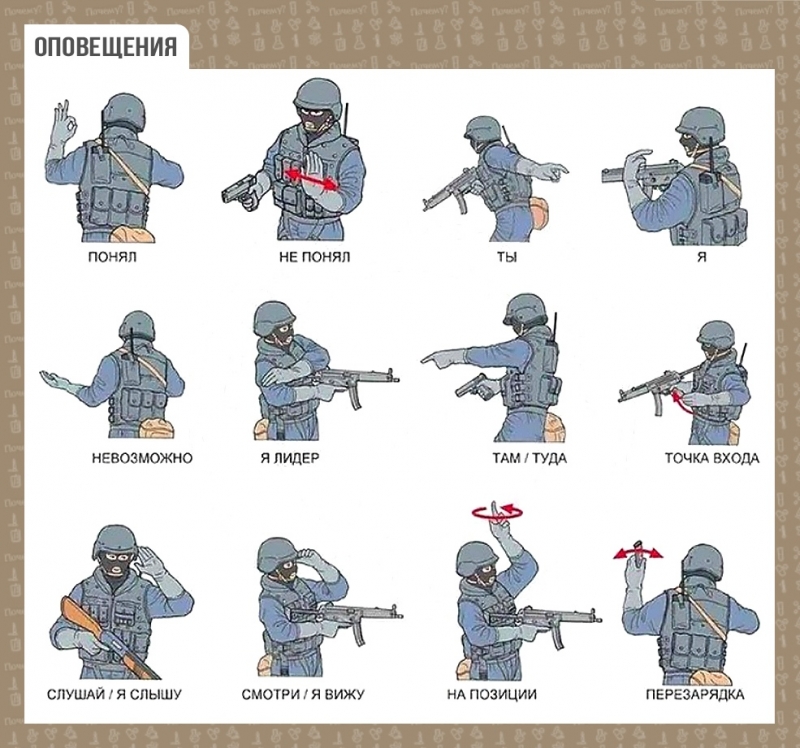 ОПОВЕЩЕНИЯ

ПОНЯЛ

НЕ ПОНЯЛ

ТЫ

Я

НЕВОЗМОЖНО

Я ЛИДЕР

ТАМ / ТУДА

ТОЧКА ВХОДА

СЛУШАЙ / Я СЛЫШУ

СМОТРИ / Я ВИЖУ

НА ПОЗИЦИИ

ПЕРЕЗАРЯДКА