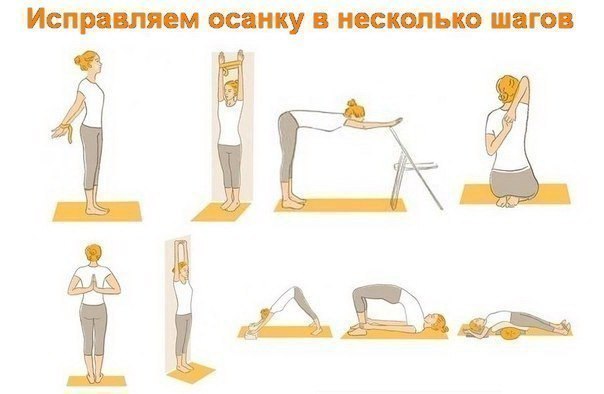 Исправляем осанку в несколько шагов