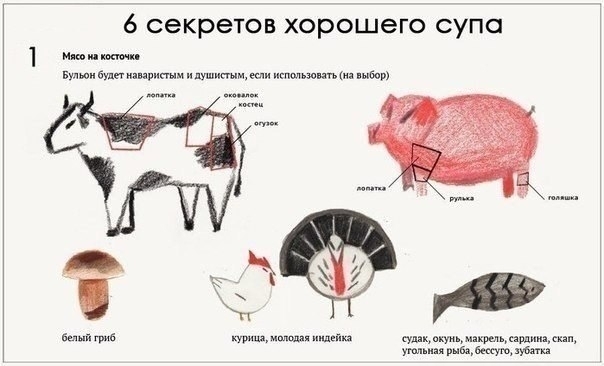 6 секретов хорошего супа

1

Мясо на косточке

Бульон будет наваристым и душистым, если использовать (на выбор)

лопатка
оковалок
костец
огузок

лопатка
рулька
голяшка

белый гриб

курица, молодая индейка

судак, окунь, макрель, сардина, скап, угольная рыба, бессуго, зубатка