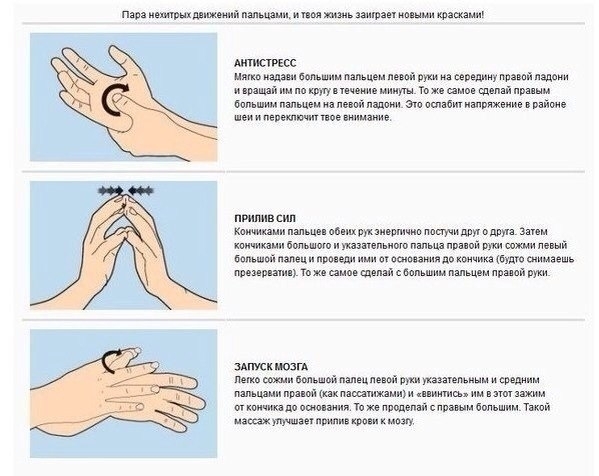 Пара нехитрых движений пальцами, и твоя жизнь заиграет новыми красками!

АНТИСТРЕСС
Мягко надави большим пальцем левой руки на середину правой ладони и вращай им по кругу в течение минуты. То же самое сделай правым большим пальцем на левой ладони. Это ослабит напряжение в районе шеи и переключит твое внимание.

ПРИЛИВ СИЛ
Кончиками пальцев обеих рук энергично постучи друг о друга. Затем кончиками большого и указательного пальца правой руки сожми левый большой палец и проведи ими от основания до кончика (будто снимаешь презерватив). То же самое сделай с большим пальцем правой руки.

ЗАПУСК МОЗГА
Легко сожми большой палец левой руки указательным и средним пальцами правой (как пассатижами) и «ввинтись» им в этот зажим от кончика до основания. То же проделай с правым большим. Такой массаж улучшает прилив крови к мозгу.