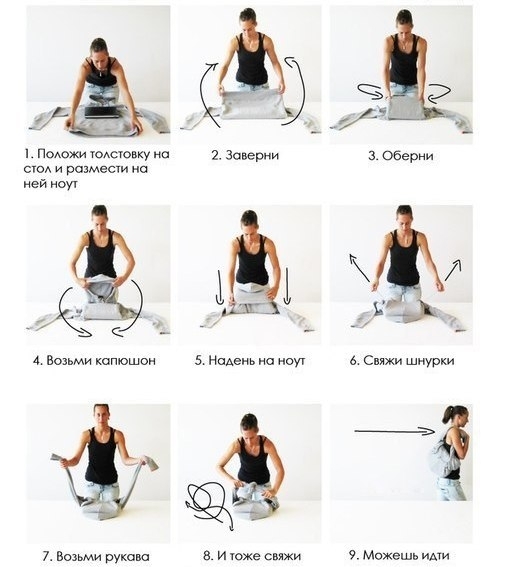 1. Положи толстовку на стол и размести на ней ноут

2. Заверни

3. Оберни

4. Возьми капюшон

5. Надень на ноут

6. Свяжи шнурки

7. Возьми рукава

8. И тоже свяжи

9. Можешь идти