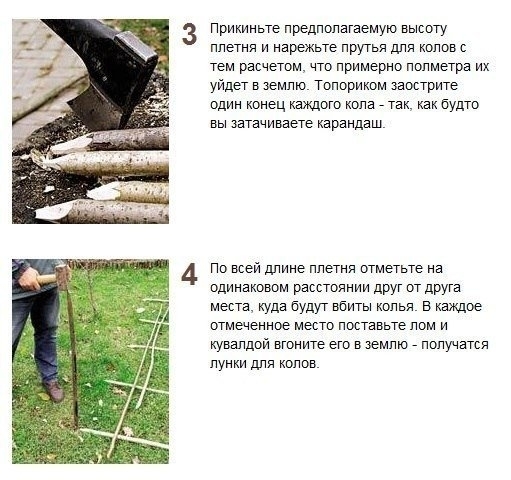 3 Прикиньте предполагаемую высоту плетня и нарежьте прутья для колов с тем расчетом, что примерно полметра их уйдет в землю. Топориком заострите один конец каждого кола - так, как будто вы затачиваете карандаш.

4 По всей длине плетня отметьте на одинаковом расстоянии друг от друга места, куда будут вбиты колья. В каждое отмеченное место поставьте лом и кувалдой вгоните его в землю - получатся лунки для колов.